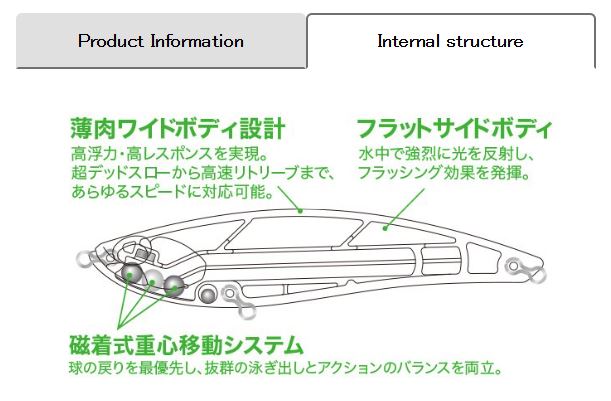 Product Information

Internal structure

薄肉ワイドボディ設計
高浮力・高レスポンスを実現。
超デッドスローから高速リトリーブまで、
あらゆるスピードに対応可能。

フラットサイドボディ
水中で強烈に光を反射し、
フラッシング効果を発揮。

磁着式重心移動システム
球の戻りを最優先し、抜群の泳ぎ出しとアクションのバランスを両立。